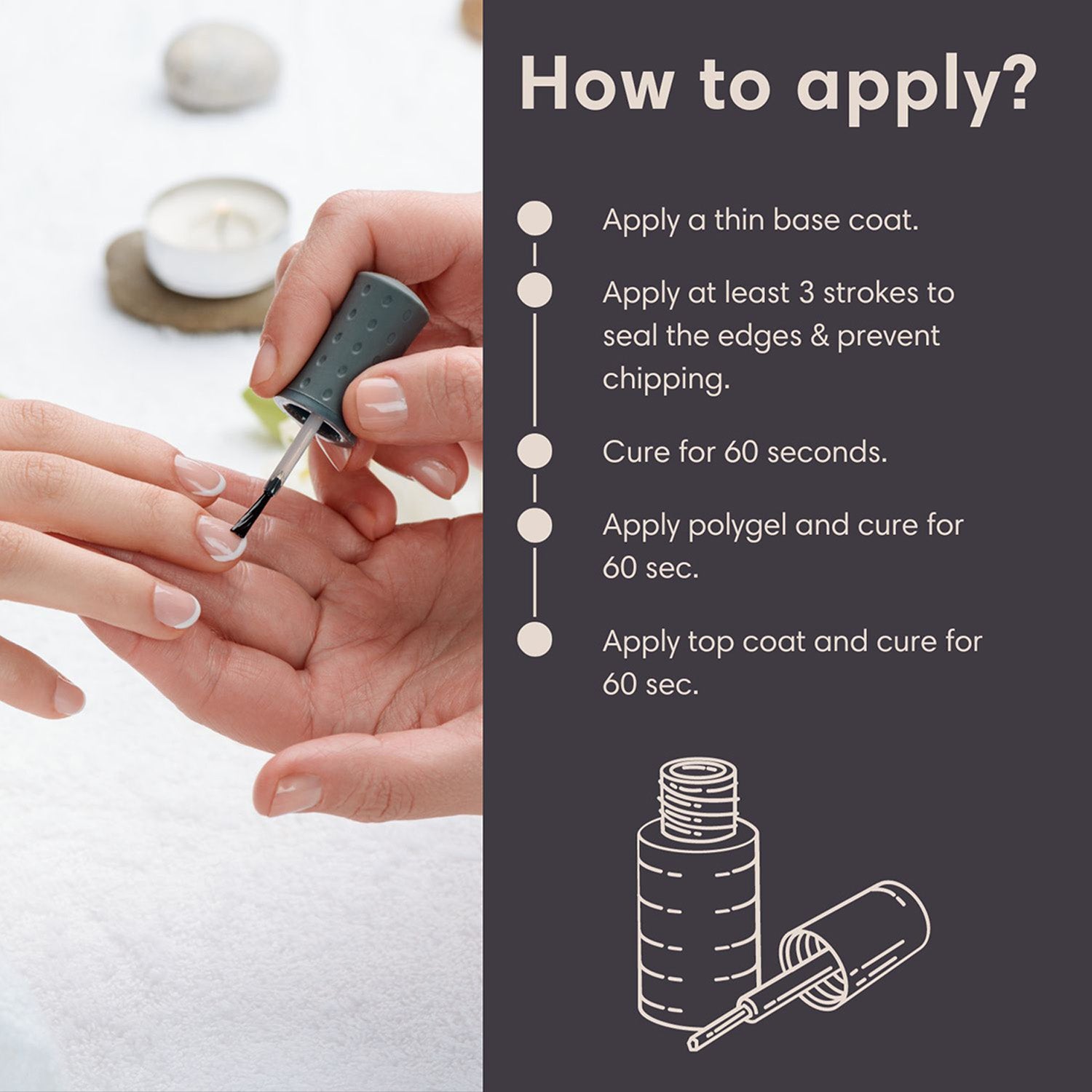 How to apply?

Apply a thin base coat.

Apply at least 3 strokes to seal the edges & prevent chipping.

Cure for 60 seconds.

Apply polygel and cure for 60 sec.

Apply top coat and cure for 60 sec.